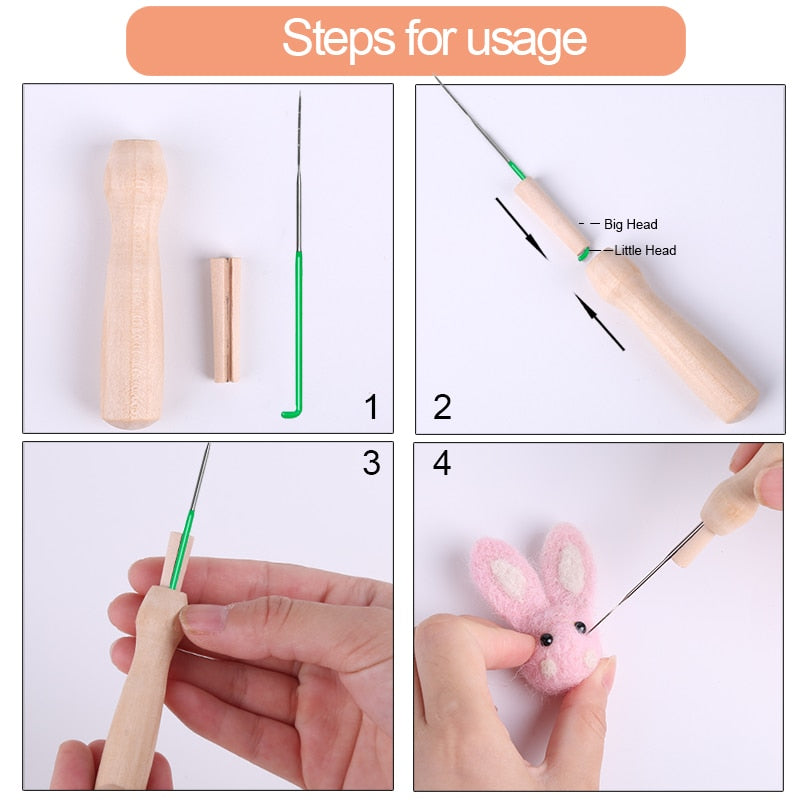 Steps for usage

1

Big Head
Little Head
2

3

4