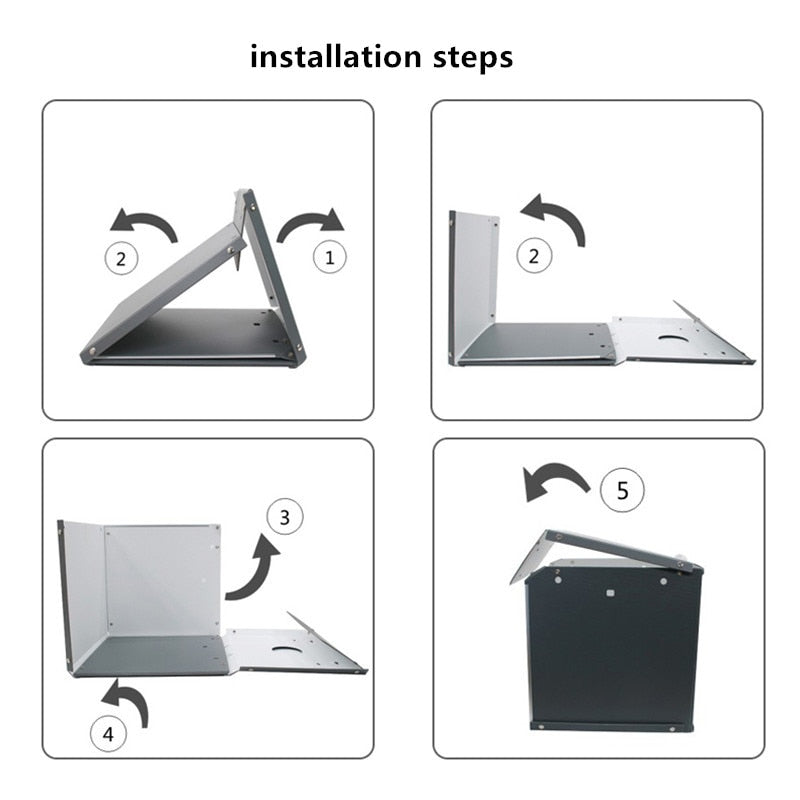 installation steps

2

1

2

3

4

5