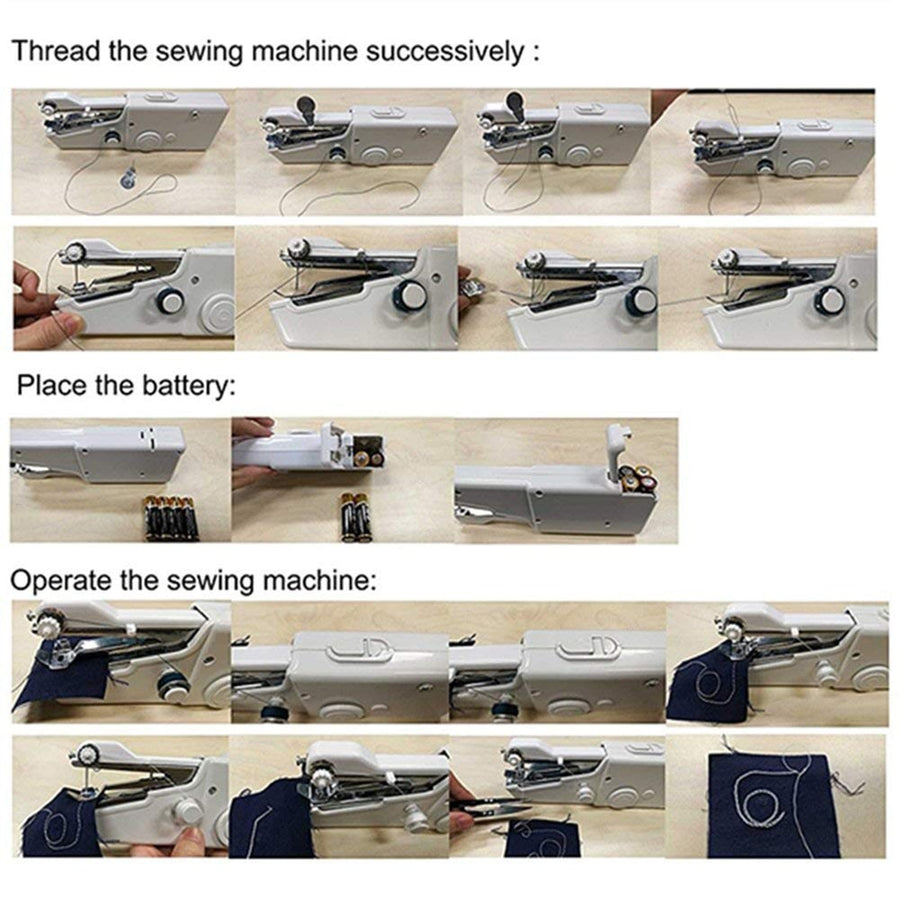 Thread the sewing machine successively :

Place the battery:

Operate the sewing machine: