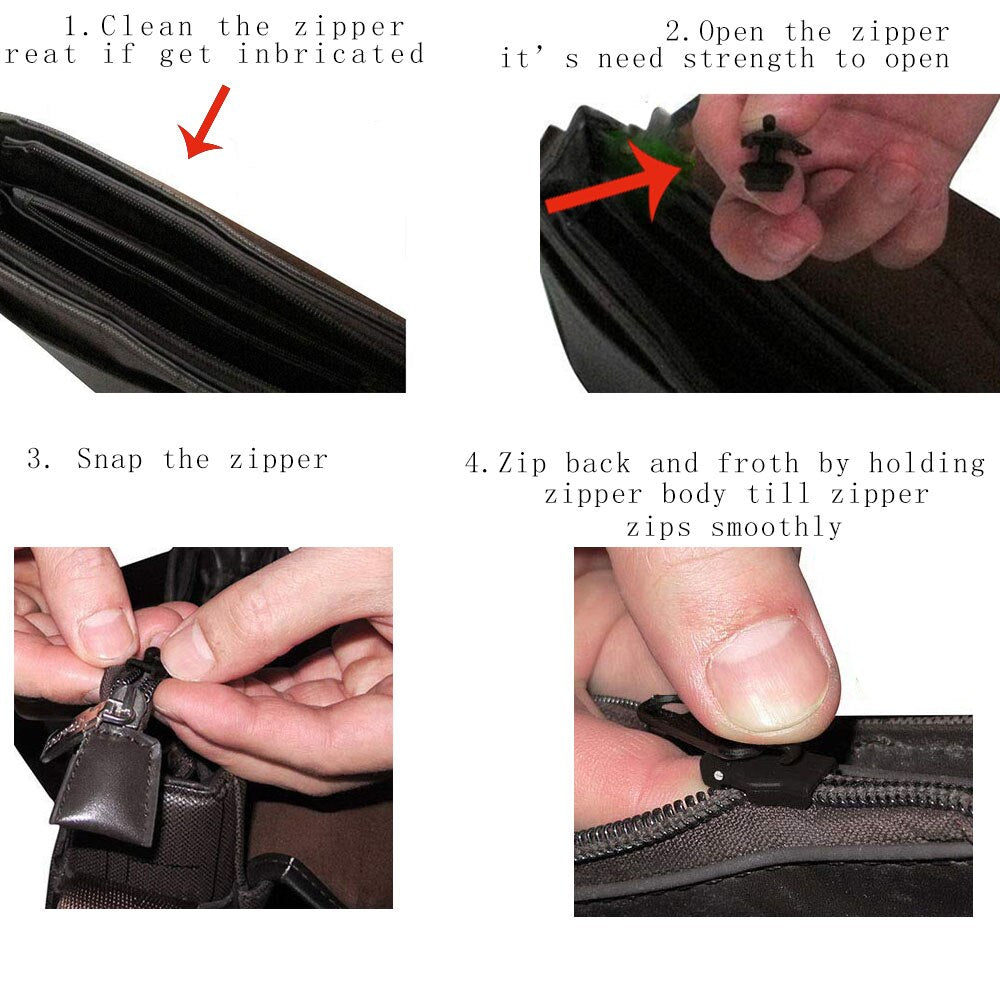 1.Clean the zipper
reat if get inbricated

2.Open the zipper
it's need strength to open

3. Snap the zipper

4.Zip back and froth by holding zipper body till zipper zips smoothly